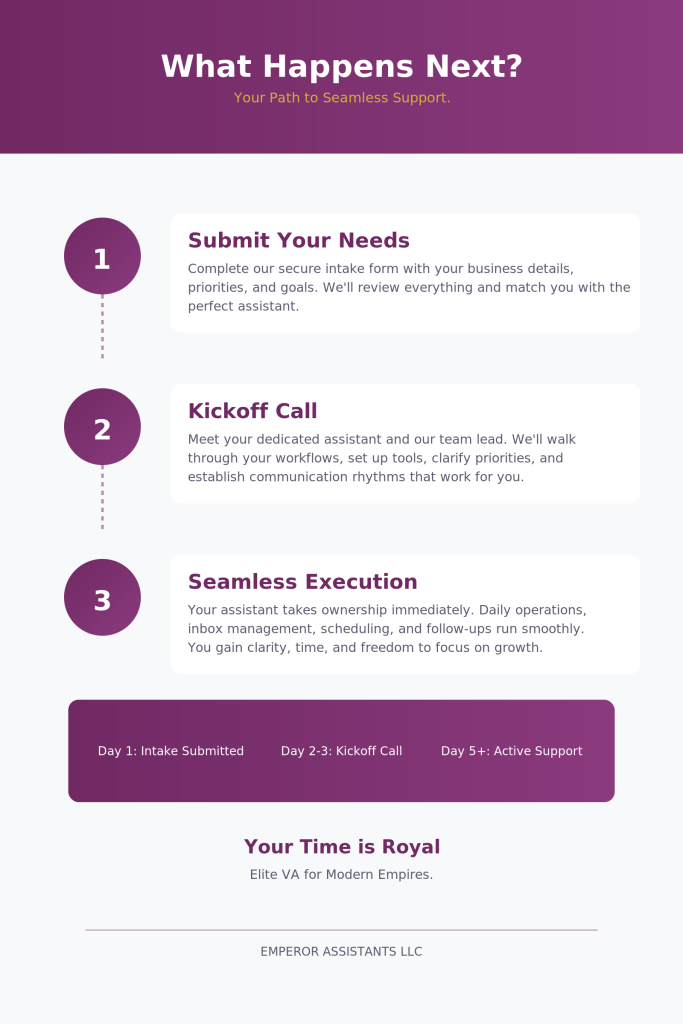 What Happens Next?

Your Path to Seamless Support.

1

Submit Your Needs

Complete our secure intake form with your business details, priorities, and goals. We'll review everything and match you with the perfect assistant.

2

Kickoff Call

Meet your dedicated assistant and our team lead. We'll walk through your workflows, set up tools, clarify priorities, and establish communication rhythms that work for you.

3

Seamless Execution

Your assistant takes ownership immediately. Daily operations, inbox management, scheduling, and follow-ups run smoothly. You gain clarity, time, and freedom to focus on growth.

Day 1: Intake Submitted

Day 2-3: Kickoff Call

Day 5+: Active Support

Your Time is Royal

Elite VA for Modern Empires.

EMPEROR ASSISTANTS LLC